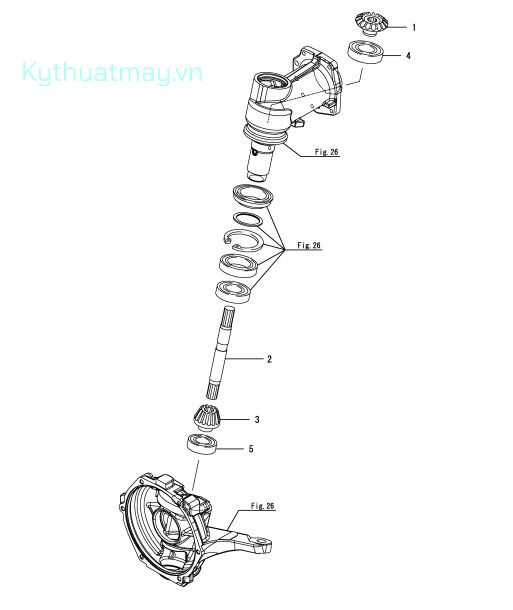 Kythuatmay.vn

1

4

Fig. 26

Fig. 26

2

3

5

Fig. 26